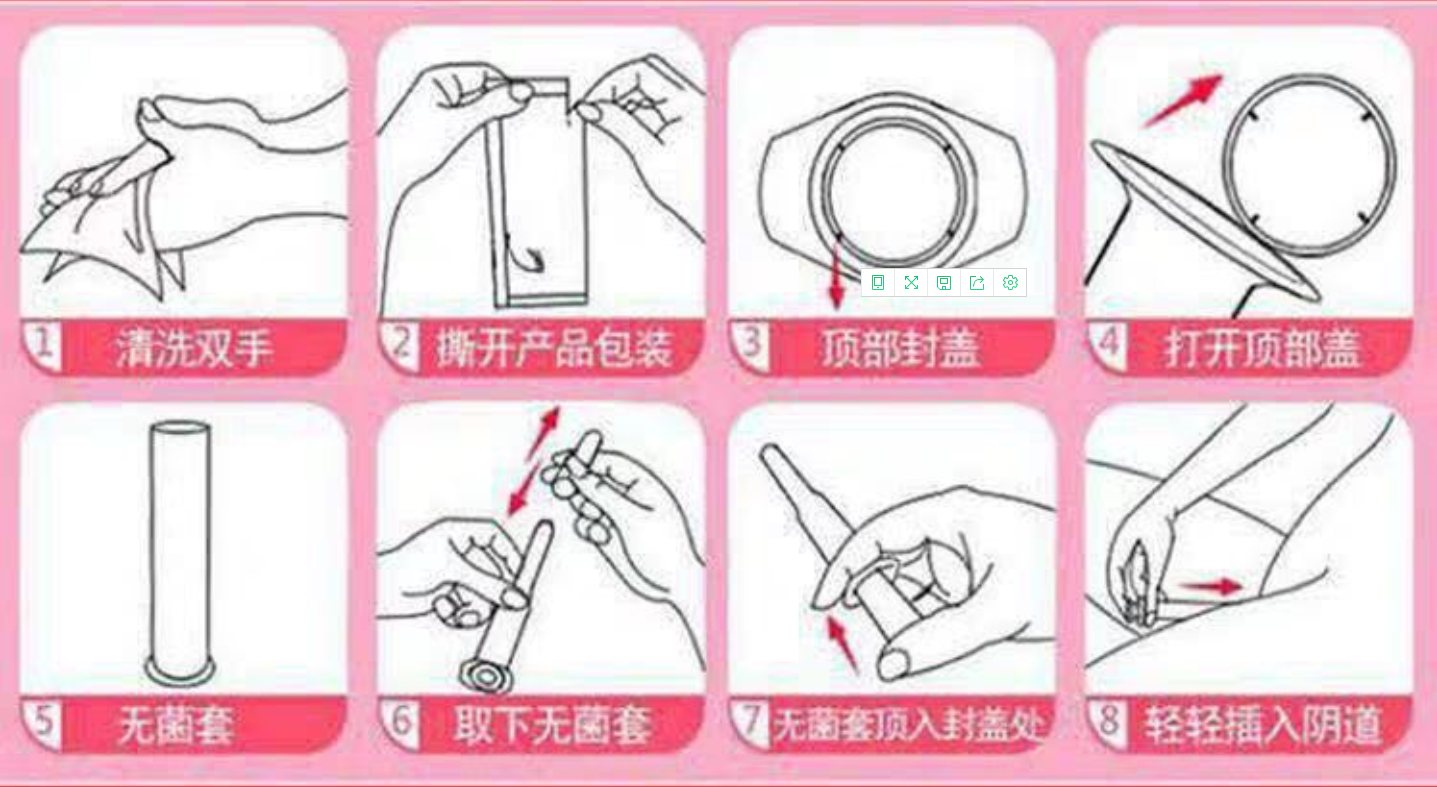 1 清洗双手

2 撕开产品包装

3 顶部封盖

4 打开顶部盖

5 无菌套

6 取下无菌套

7 无菌套顶入封盖处

8 轻轻插入阴道